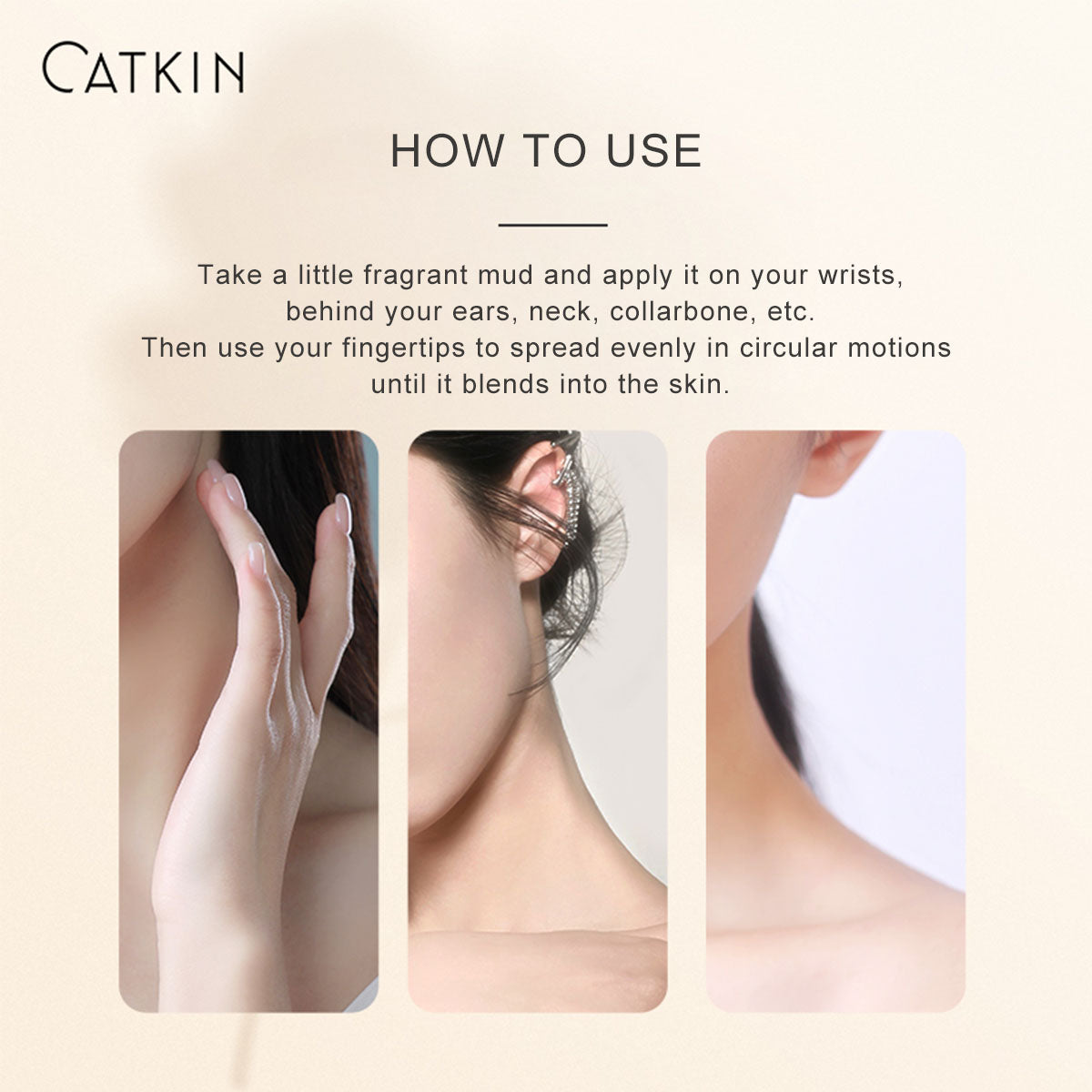 CATKIN

HOW TO USE

Take a little fragrant mud and apply it on your wrists, behind your ears, neck, collarbone, etc.
Then use your fingertips to spread evenly in circular motions until it blends into the skin.