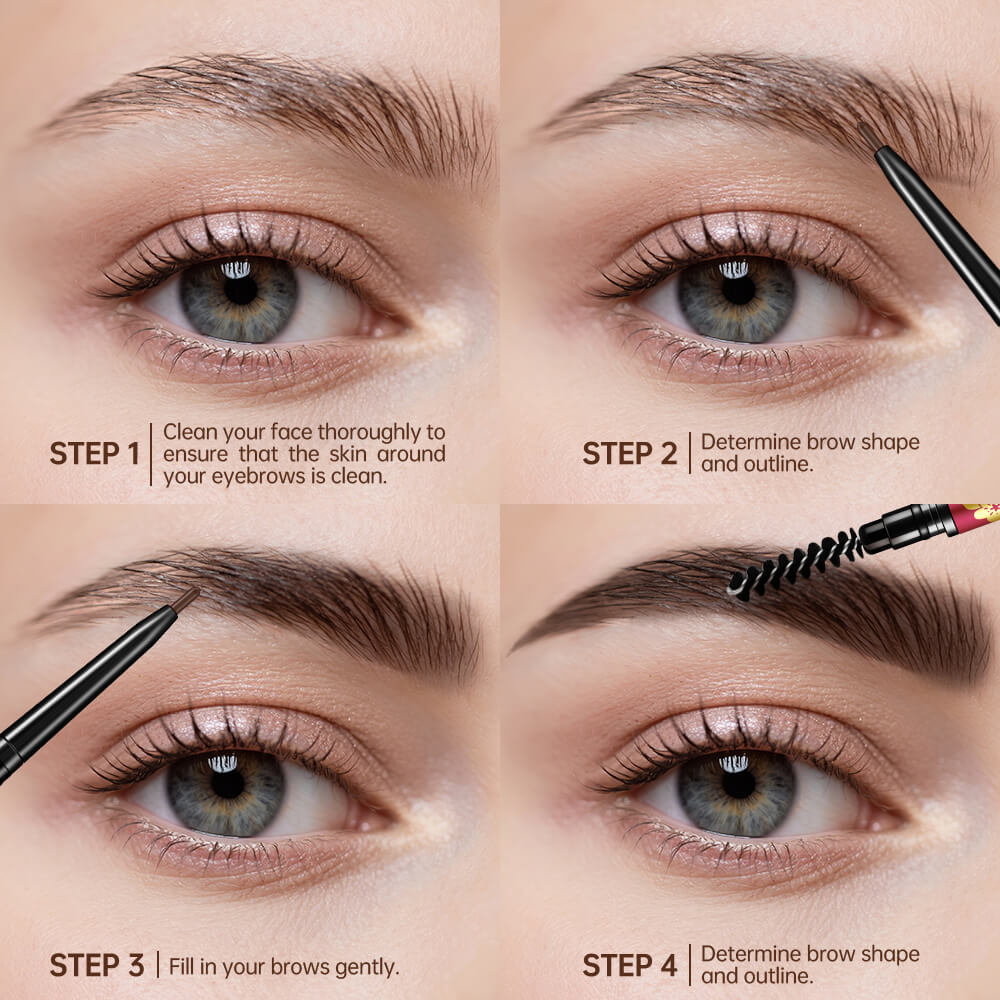 STEP 1 | Clean your face thoroughly to ensure that the skin around your eyebrows is clean.

STEP 2 | Determine brow shape and outline.

STEP 3 | Fill in your brows gently.

STEP 4 | Determine brow shape and outline.