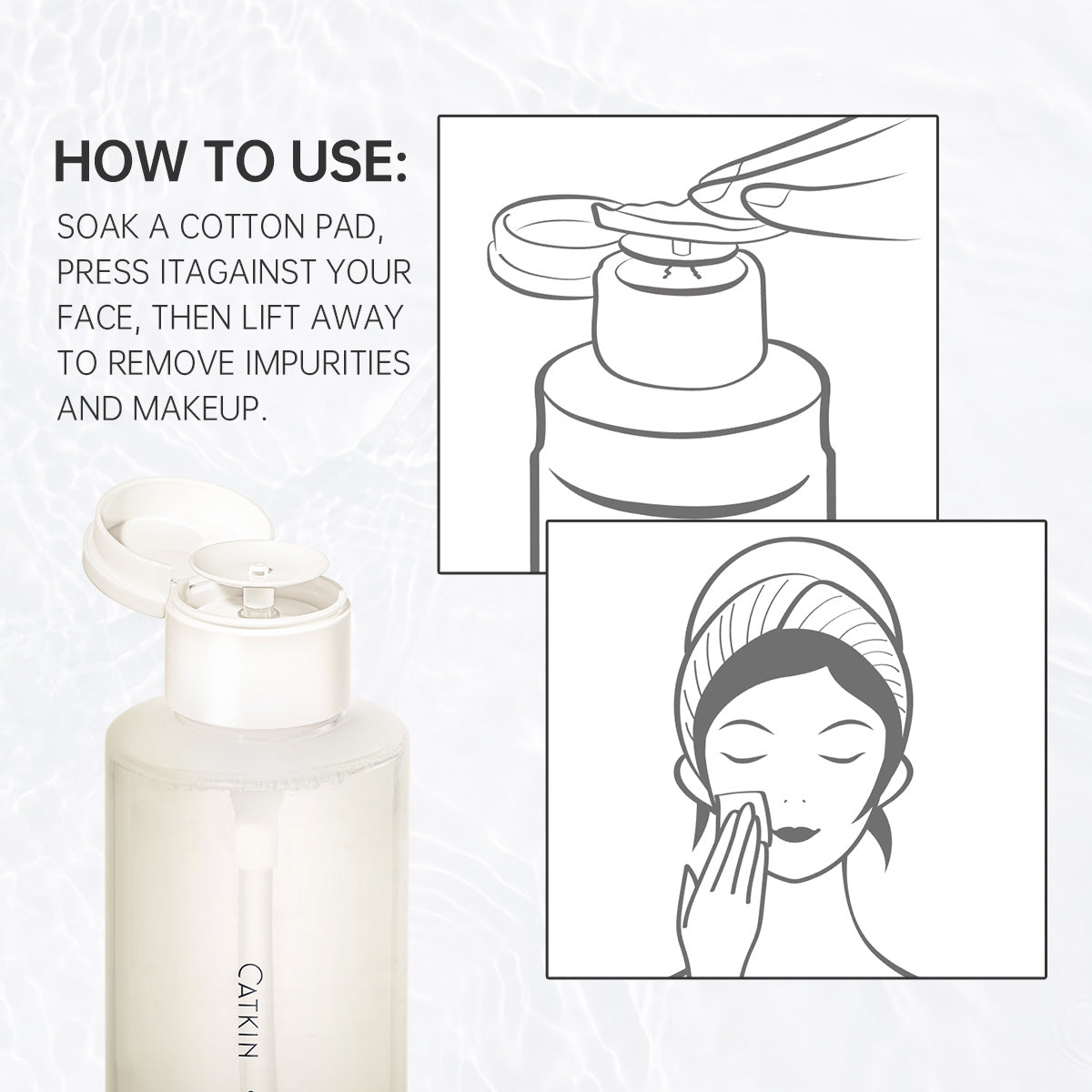 HOW TO USE:

SOAK A COTTON PAD, PRESS ITAGAINST YOUR FACE, THEN LIFT AWAY TO REMOVE IMPURITIES AND MAKEUP.

CATKIN