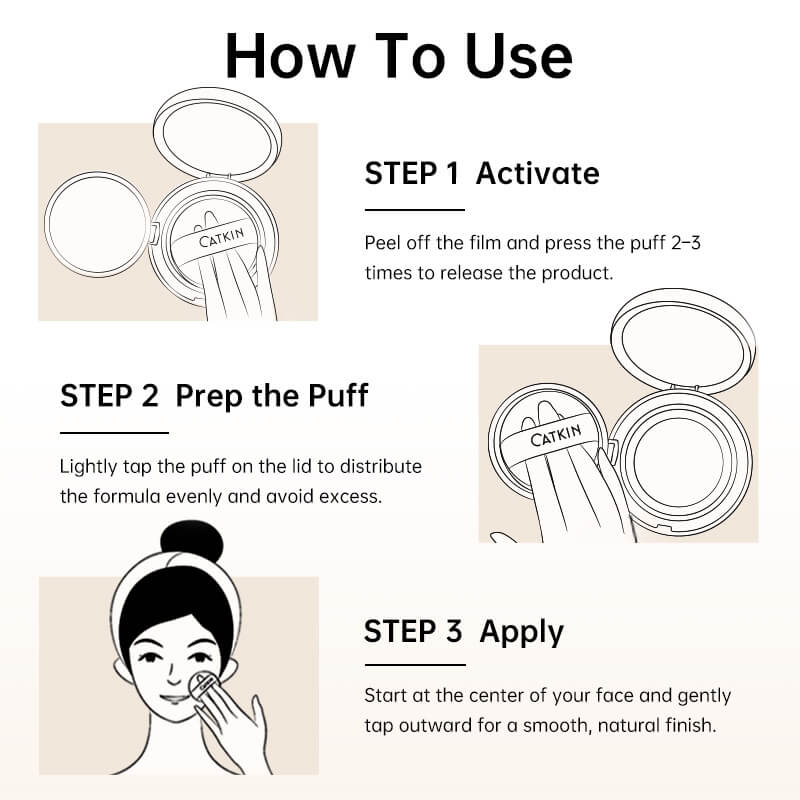 How To Use

CATKIN

STEP 1 Activate

Peel off the film and press the puff 2–3 times to release the product.

STEP 2 Prep the Puff

Lightly tap the puff on the lid to distribute the formula evenly and avoid excess.

CATKIN

STEP 3 Apply

Start at the center of your face and gently tap outward for a smooth, natural finish.