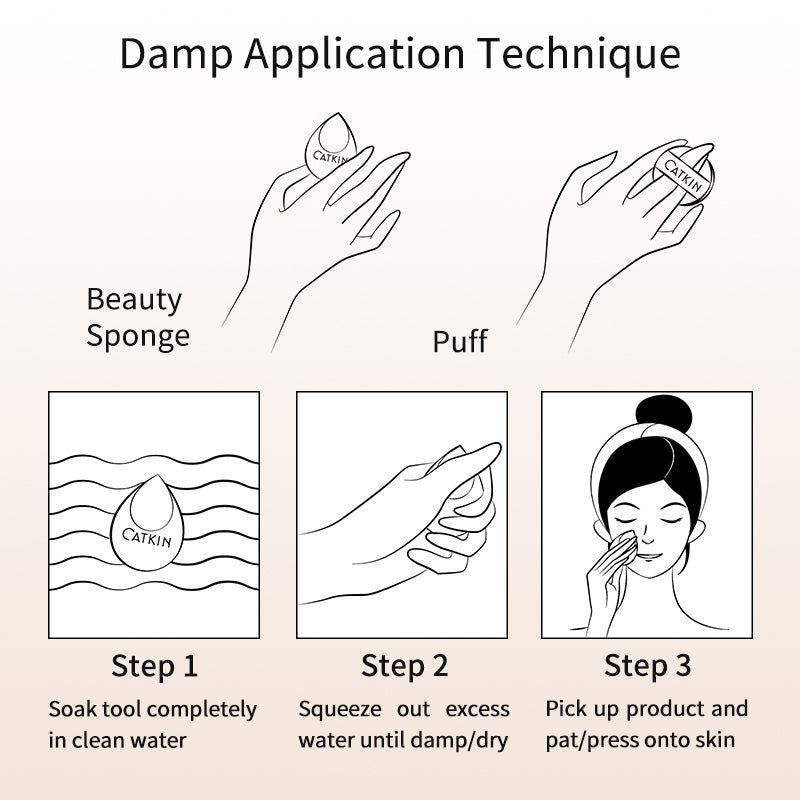 Damp Application Technique

CATKIN

CATKIN

Beauty Sponge

Puff

CATKIN

Step 1
Soak tool completely in clean water

Step 2
Squeeze out excess water until damp/dry

Step 3
Pick up product and pat/press onto skin